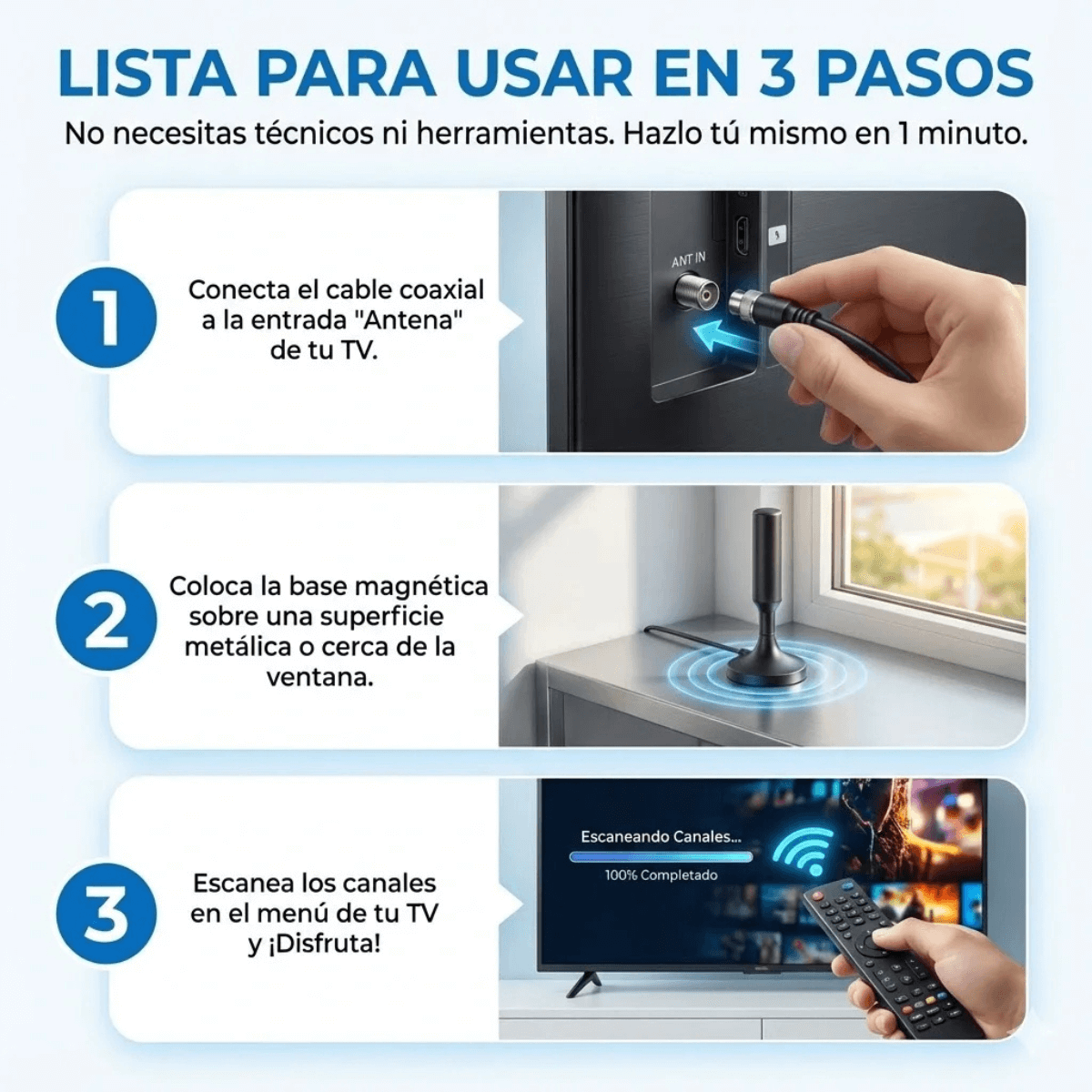 LISTA PARA USAR EN 3 PASOS

No necesitas técnicos ni herramientas. Hazlo tú mismo en 1 minuto.

1

Conecta el cable coaxial a la entrada "Antena" de tu TV.

ANT IN

2

Coloca la base magnética sobre una superficie metálica o cerca de la ventana.

3

Escanea los canales en el menú de tu TV y ¡Disfruta!

Escaneando Canales...

100% Completado