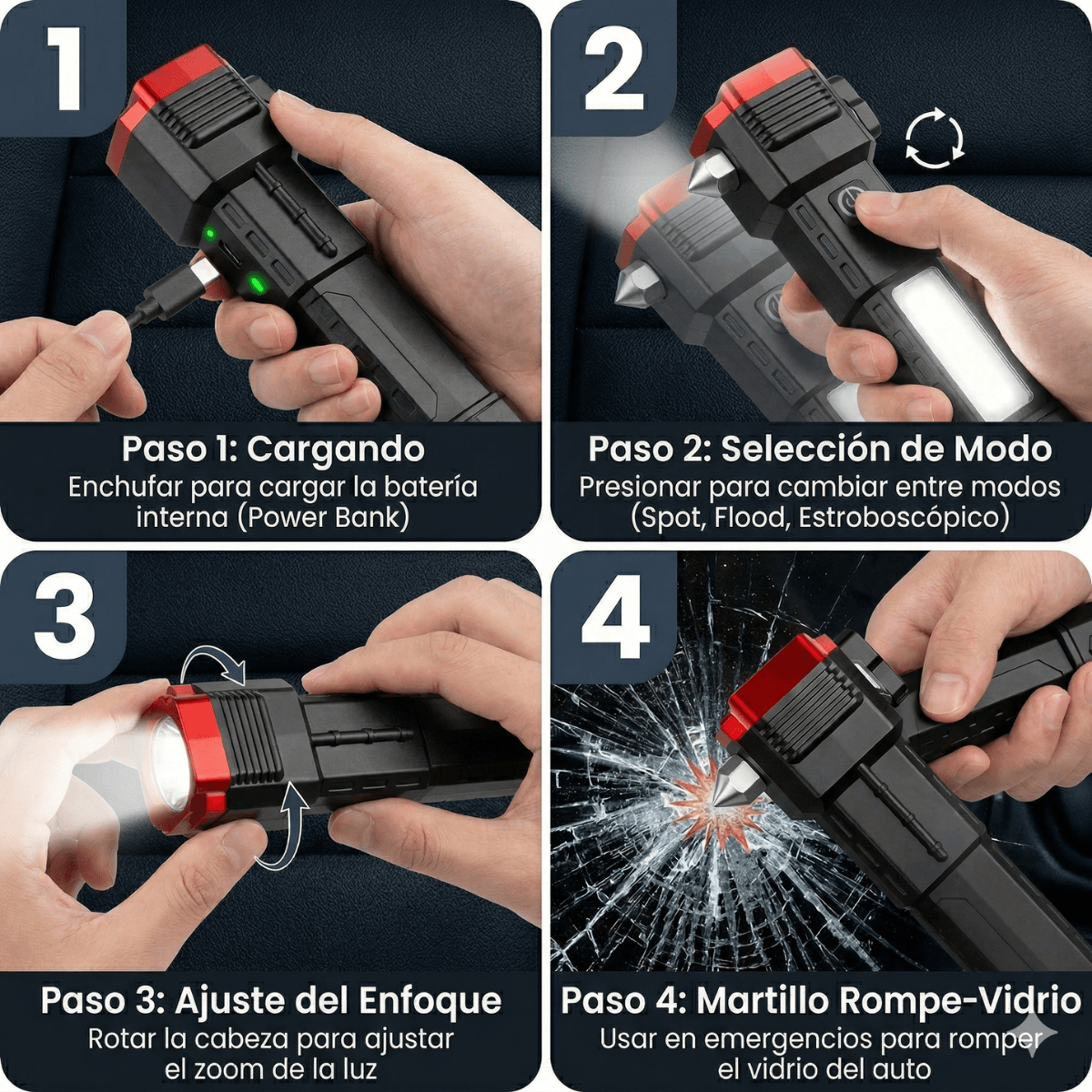 1

Paso 1: Cargando
Enchufar para cargar la batería interna (Power Bank)

2

Paso 2: Selección de Modo
Presionar para cambiar entre modos (Spot, Flood, Estroboscópico)

3

Paso 3: Ajuste del Enfoque
Rotar la cabeza para ajustar el zoom de la luz

4

Paso 4: Martillo Rompe-Vidrio
Usar en emergencios para romper el vidrio del auto